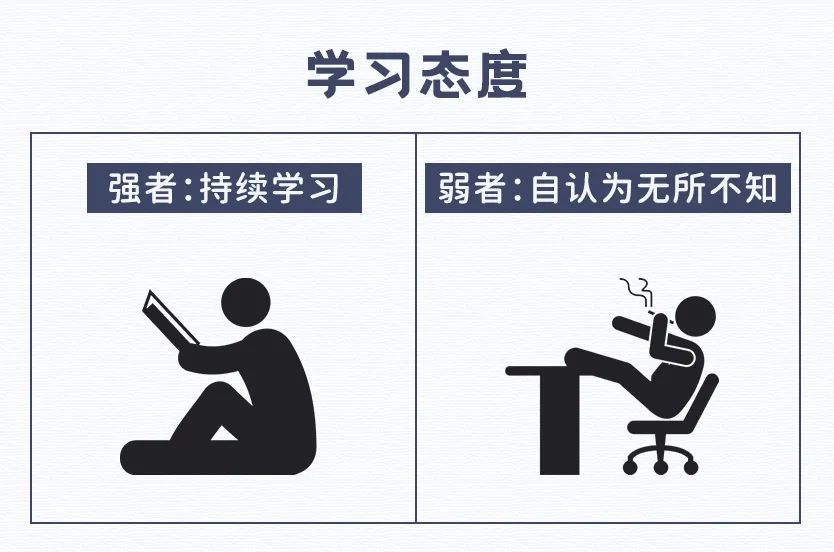 学习态度

强者:持续学习

弱者:自认为无所不知